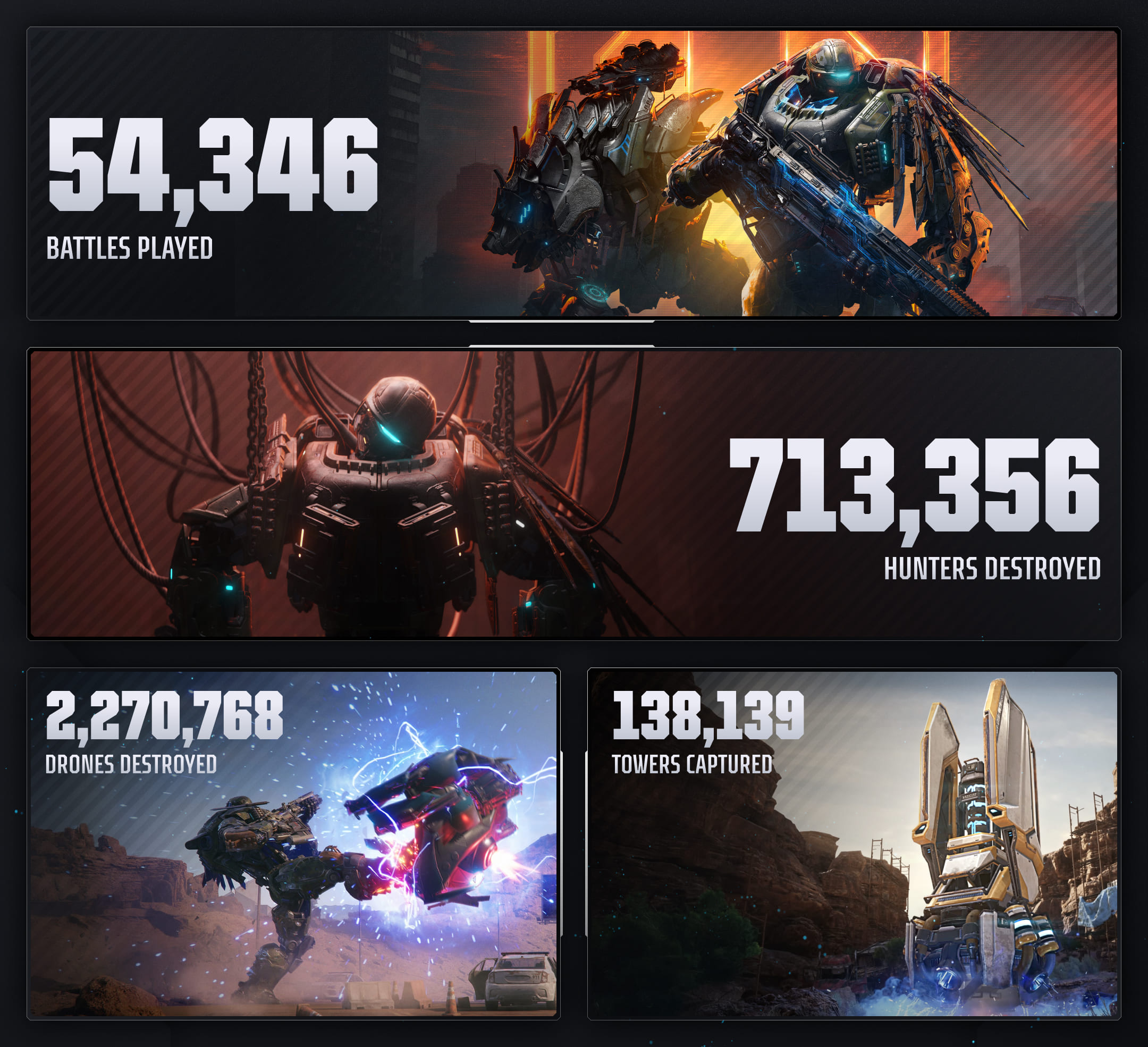 54,346
BATTLES PLAYED

713,356
HUNTERS DESTROYED

2,270,768
DRONES DESTROYED

138,139
TOWERS CAPTURED